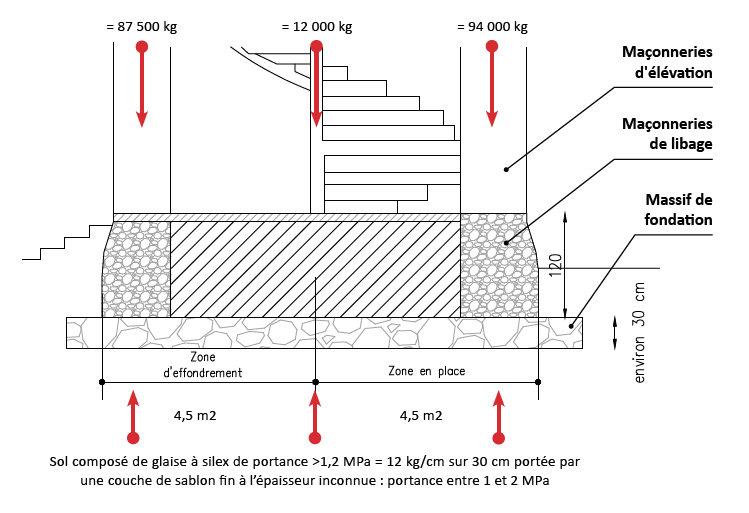 = 87 500 kg

= 12 000 kg

= 94 000 kg

Maçonneries d'élévation

Maçonneries de libage

Massif de fondation

120

environ 30 cm

Zone d'effondrement

Zone en place

4,5 m2

4,5 m2

Sol composé de glaise à silex de portance >1,2 MPa = 12 kg/cm sur 30 cm portée par une couche de sablon fin à l'épaisseur inconnue : portance entre 1 et 2 MPa