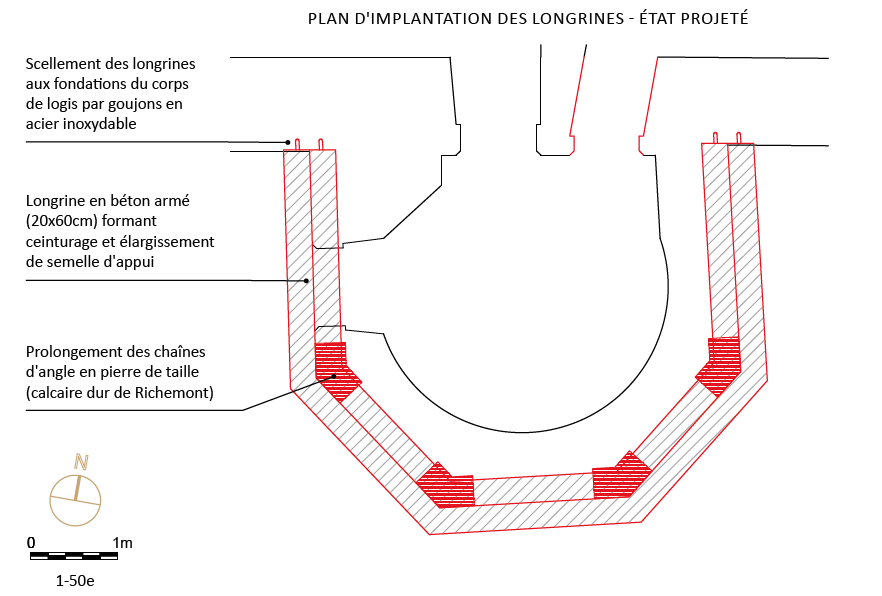 PLAN D'IMPLANTATION DES LONGRINES - ÉTAT PROJETÉ

Scellement des longrines aux fondations du corps de logis par goujons en acier inoxydable

Longrine en béton armé (20x60cm) formant ceinturage et élargissement de semelle d'appui

Prolongement des chaînes d'angle en pierre de taille (calcaire dur de Richemont)

N

0

1m

1-50e