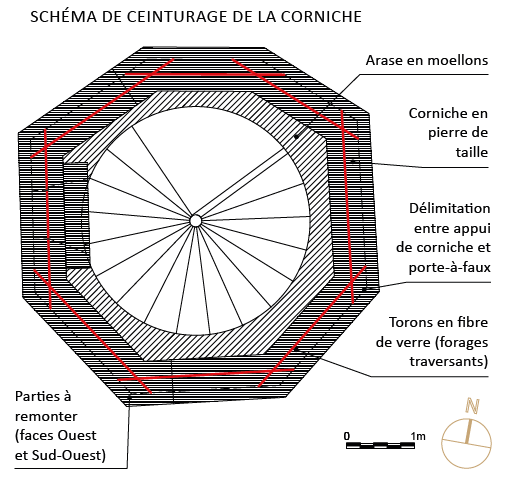 SCHÉMA DE CEINTURAGE DE LA CORNICHE

Arase en moellons

Corniche en pierre de taille

Délimitation entre appui de corniche et porte-à-faux

Torons en fibre de verre (forages traversants)

Parties à remonter (faces Ouest et Sud-Ouest)

0 1m

N