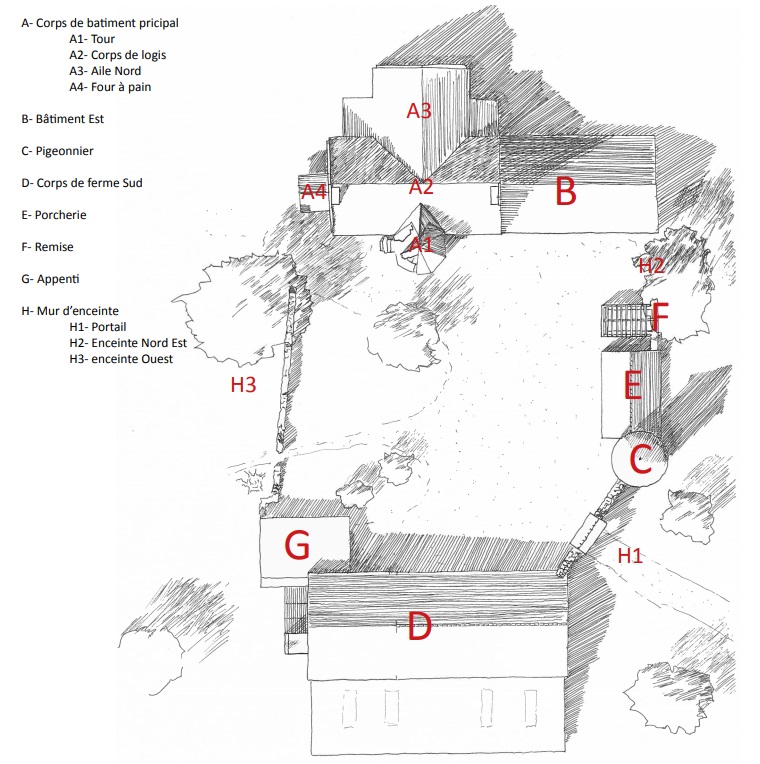 A- Corps de batiment pricipal
A1- Tour
A2- Corps de logis
A3- Aile Nord
A4- Four à pain

B- Bâtiment Est

C- Pigeonnier

D- Corps de ferme Sud

E- Porcherie

F- Remise

G- Appenti

H- Mur d'enceinte
H1- Portail
H2- Enceinte Nord Est
H3- enceinte Ouest

A3
A4
A2
B
A1
H2
F
H3
E
C
G
H1
D