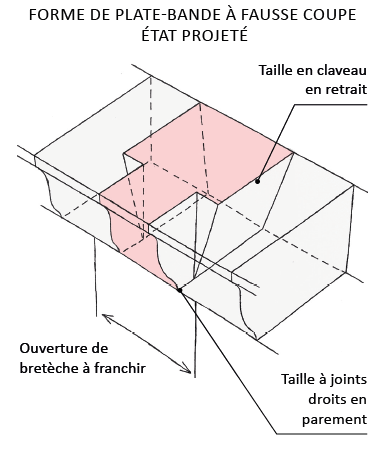 FORME DE PLATE-BANDE À FAUSSE COUPE
ÉTAT PROJETÉ

Taille en claveau en retrait

Ouverture de bretèche à franchir

Taille à joints droits en parement