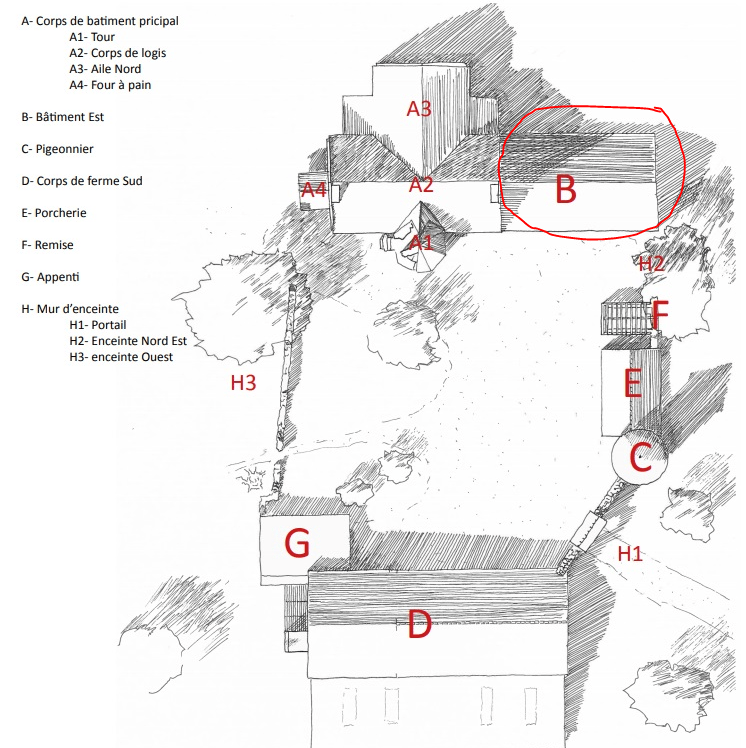 A- Corps de batiment pricipal
A1- Tour
A2- Corps de logis
A3- Aile Nord
A4- Four à pain

B- Bâtiment Est

C- Pigeonnier

D- Corps de ferme Sud

E- Porcherie

F- Remise

G- Appenti

H- Mur d'enceinte
H1- Portail
H2- Enceinte Nord Est
H3- enceinte Ouest

A3
A4
A2
B
A1
H2
F
H3
E
C
G
H1
D