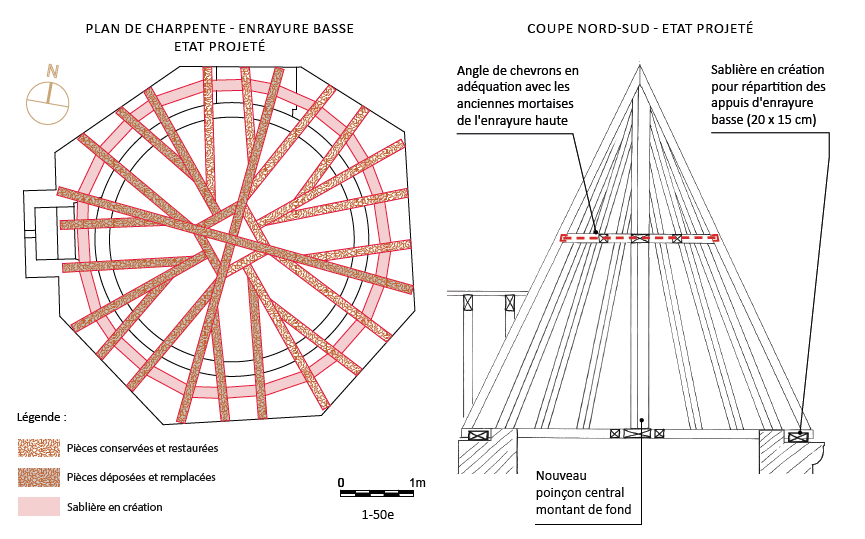 PLAN DE CHARPENTE - ENRAYURE BASSE
ETAT PROJETÉ

N

Légende :

Pièces conservées et restaurées

Pièces déposées et remplacées

Sablière en création

0 1m
1-50e

COUPE NORD-SUD - ETAT PROJETÉ

Angle de chevrons en adéquation avec les anciennes mortaises de l'enrayure haute

Sablière en création pour répartition des appuis d'enrayure basse (20 x 15 cm)

Nouveau poinçon central montant de fond