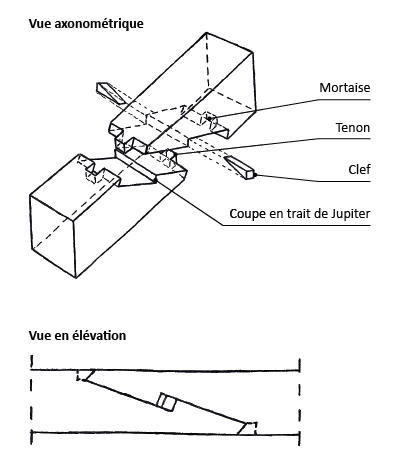 Vue axonométrique

Mortaise

Tenon

Clef

Coupe en trait de Jupiter

Vue en élévation